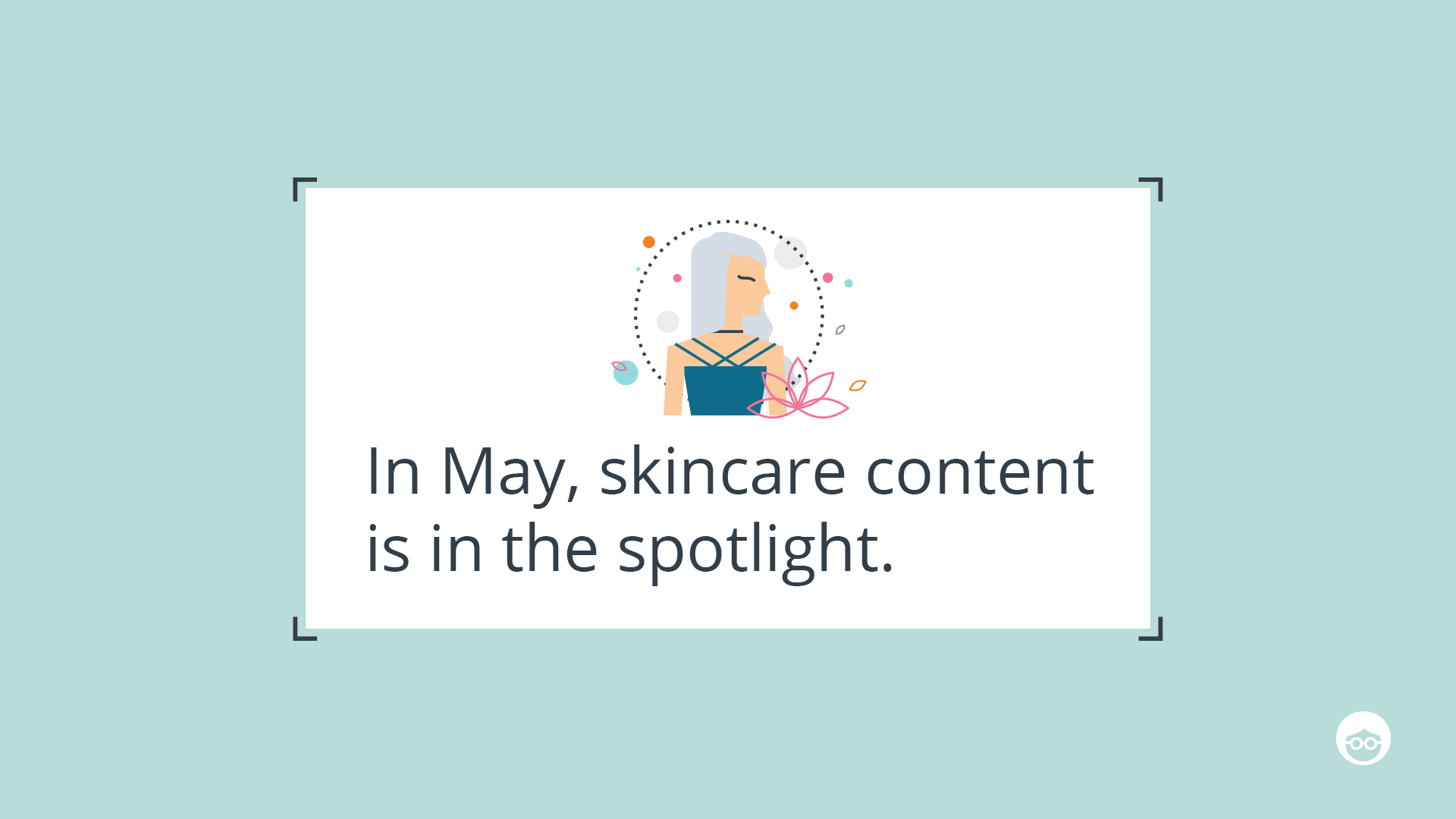 In May, skincare content is in the spotlight.